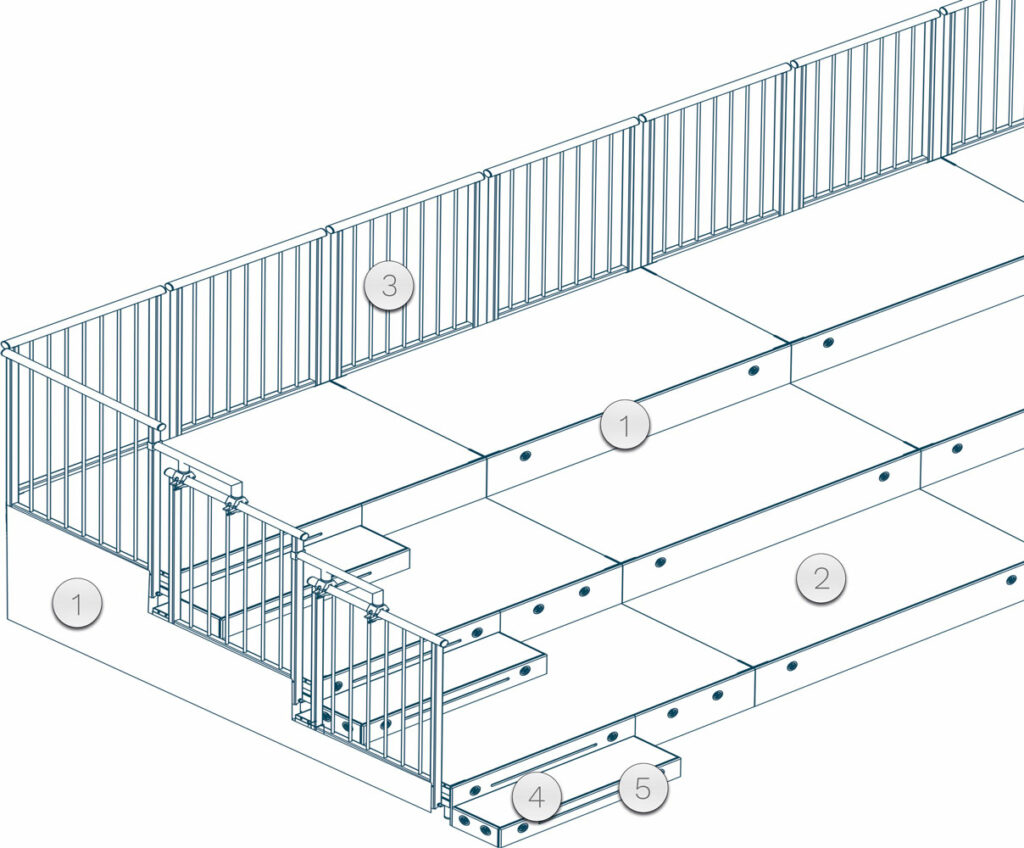 3
1
1
2
4
5